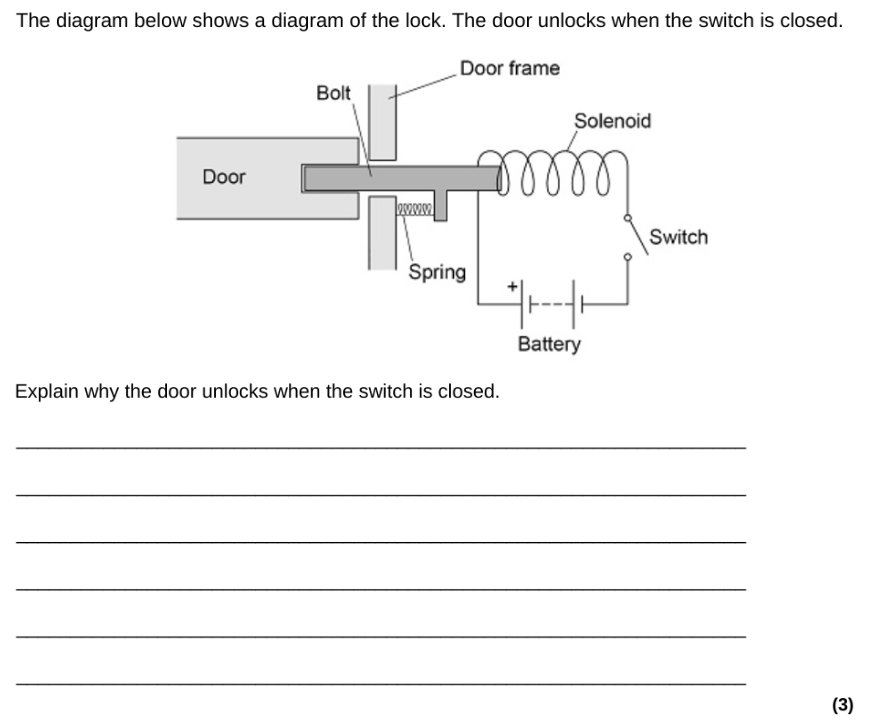 The diagram below shows a diagram of the lock. The door unlocks when the switch is closed.

Door frame

Bolt

Solenoid

Door

Switch

Spring

+

Battery

Explain why the door unlocks when the switch is closed.

(3)