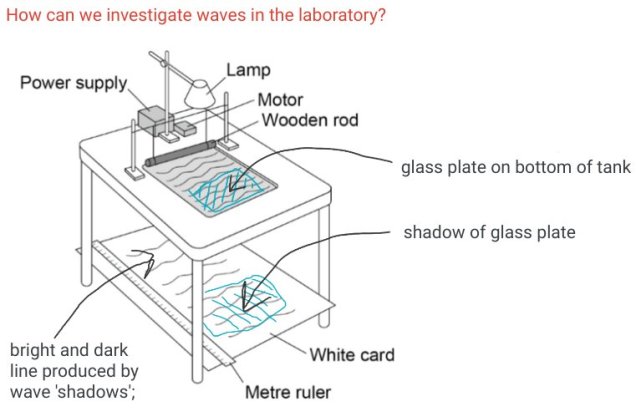 How can we investigate waves in the laboratory?

Power supply

Lamp

Motor

Wooden rod

glass plate on bottom of tank

shadow of glass plate

bright and dark line produced by wave 'shadows';

White card

Metre ruler