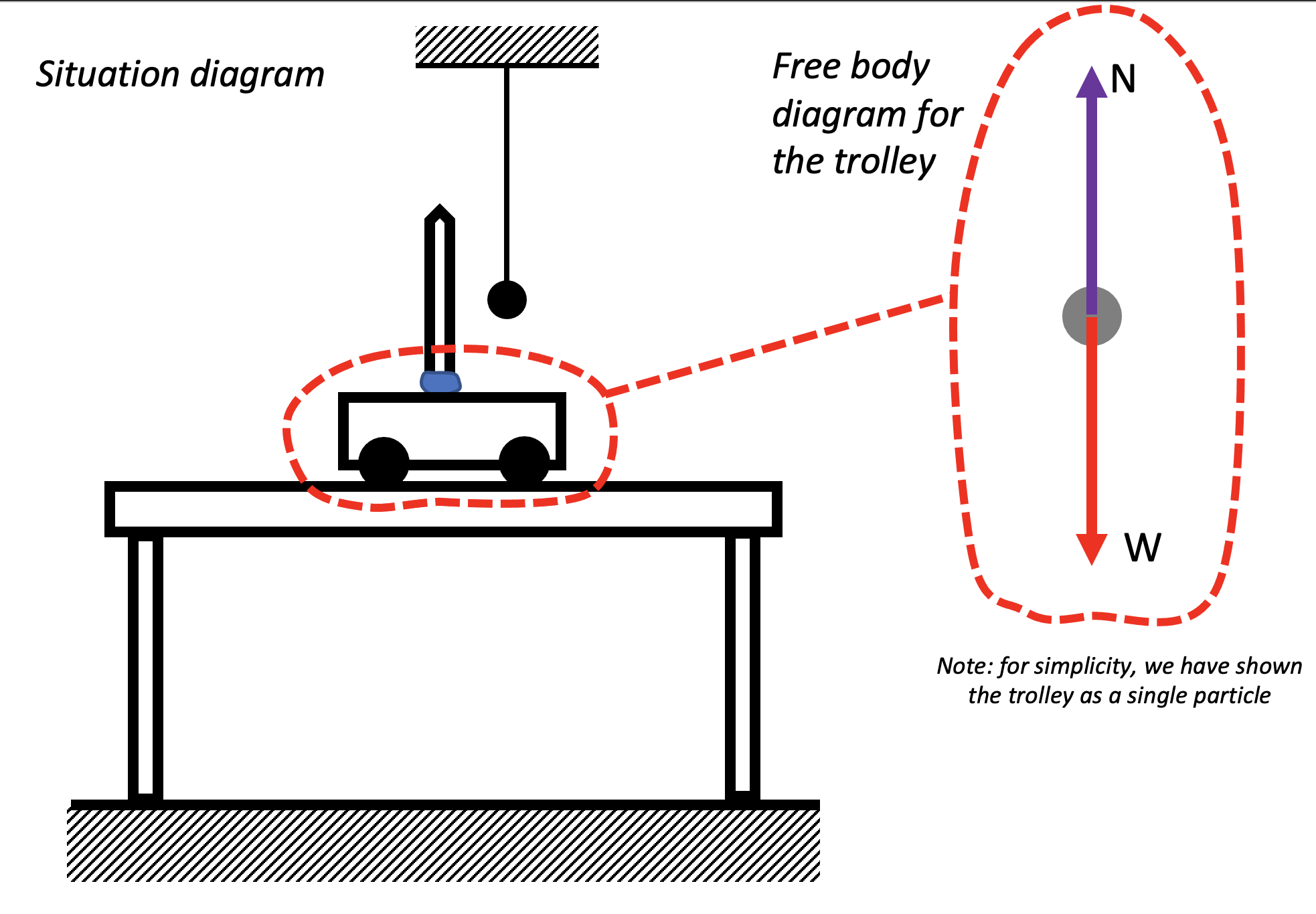 Situation diagram

Free body diagram for the trolley

N

W

Note: for simplicity, we have shown the trolley as a single particle