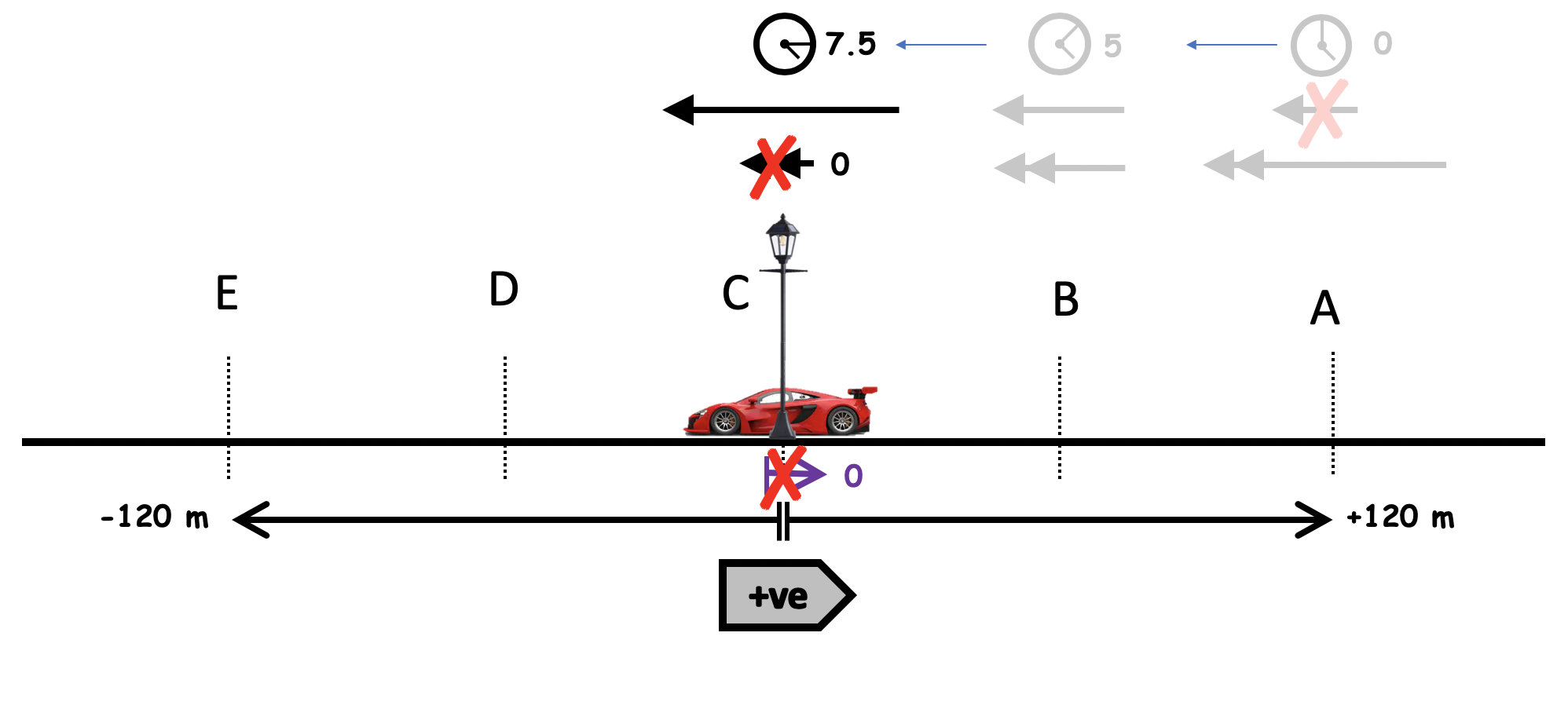 7.5
5
0
0
E
D
C
B
A
0
-120 m
+120 m
+ve